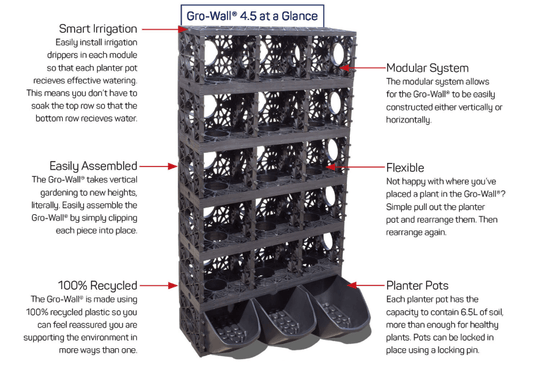 Gro-Wall® 4.5 at a Glance

Smart Irrigation
Easily install irrigation drippers in each module so that each planter pot recieves effective watering. This means you don't have to soak the top row so that the bottom row recieves water.

Easily Assembled
The Gro-Wall® takes vertical gardening to new heights, literally. Easily assemble the Gro-Wall® by simply clipping each piece into place.

100% Recycled
The Gro-Wall® is made using 100% recycled plastic so you can feel reassured you are supporting the environment in more ways than one.

Modular System
The modular system allows for the Gro-Wall® to be easily constructed either vertically or horizontally.

Flexible
Not happy with where you've placed a plant in the Gro-Wall®? Simple pull out the planter pot and rearrange them. Then rearrange again.

Planter Pots
Each planter pot has the capacity to contain 6.5L of soil, more than enough for healthy plants. Pots can be locked in place using a locking pin.