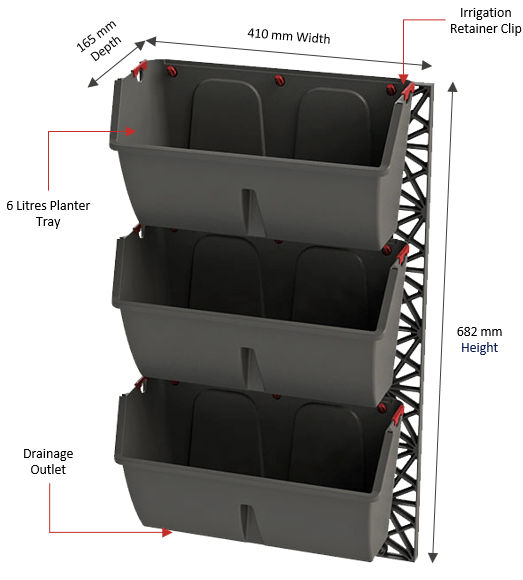 165 mm
Depth

410 mm Width

Irrigation
Retainer Clip

6 Litres Planter
Tray

682 mm
Height

Drainage
Outlet