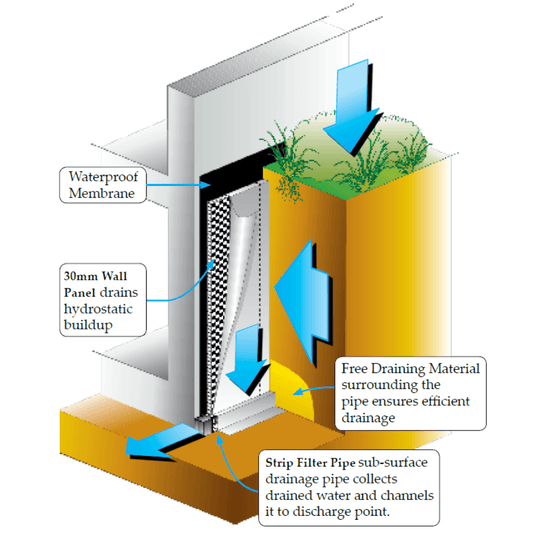 Waterproof Membrane

30mm Wall Panel drains hydrostatic buildup

Free Draining Material surrounding the pipe ensures efficient drainage

Strip Filter Pipe sub-surface drainage pipe collects drained water and channels it to discharge point.